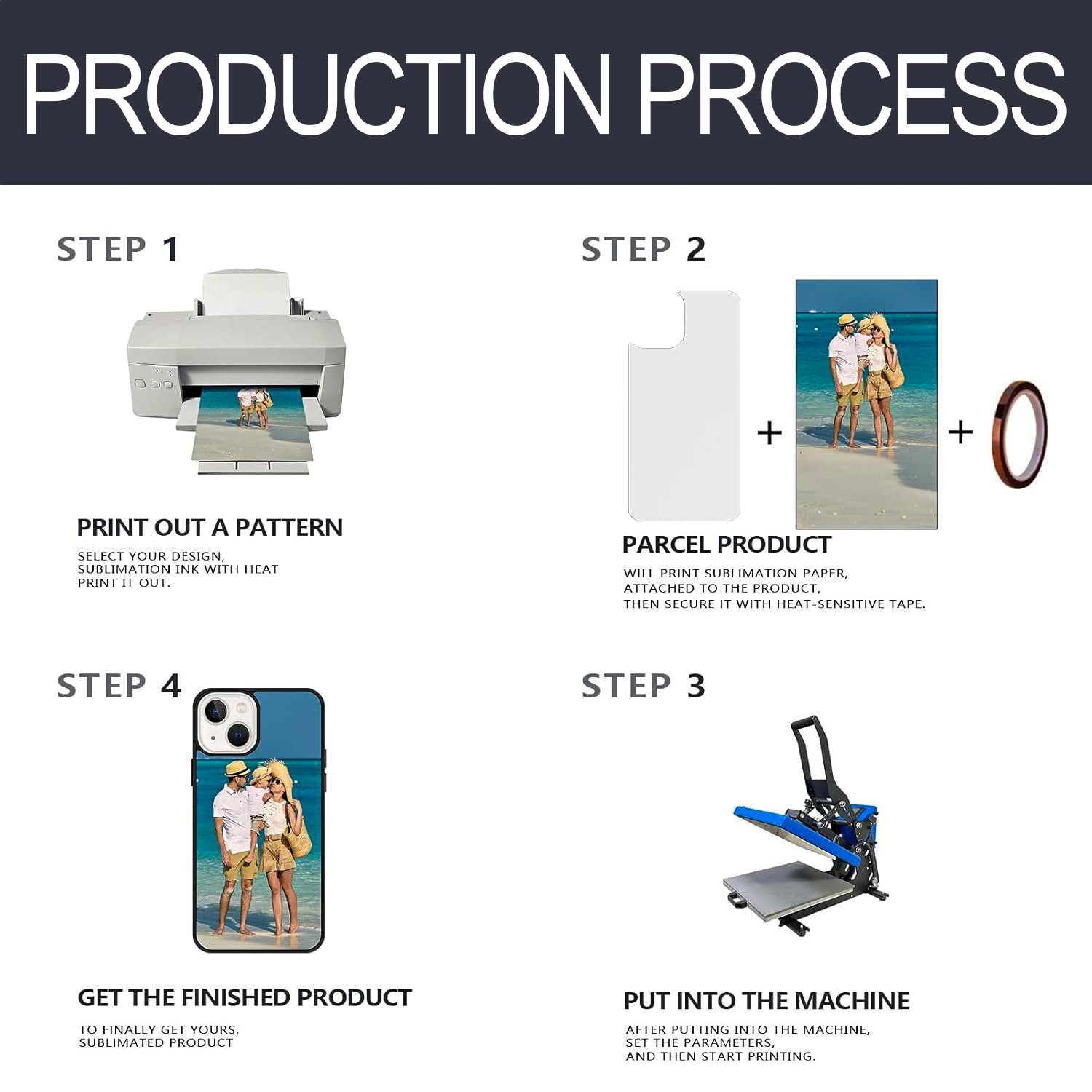 PRODUCTION PROCESS

STEP 1

PRINT OUT A PATTERN

SELECT YOUR DESIGN, SUBLIMATION INK WITH HEAT PRINT IT OUT.

STEP 2

+

+

PARCEL PRODUCT

WILL PRINT SUBLIMATION PAPER, ATTACHED TO THE PRODUCT, THEN SECURE IT WITH HEAT-SENSITIVE TAPE.

STEP 4

GET THE FINISHED PRODUCT

TO FINALLY GET YOURS, SUBLIMATED PRODUCT

STEP 3

PUT INTO THE MACHINE

AFTER PUTTING INTO THE MACHINE, SET THE PARAMETERS, AND THEN START PRINTING.