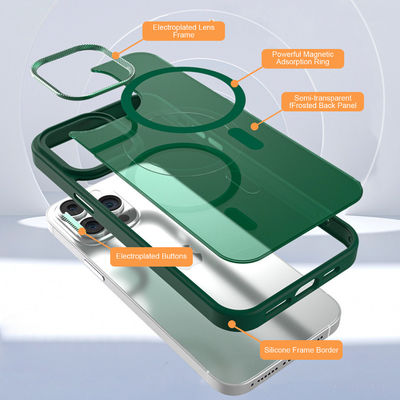 Electroplated Lens Frame

Powerful Magnetic Adsorption Ring

Semi-transparent fFrosted Back Panel

Electroplated Buttons

Silicone Frame Border